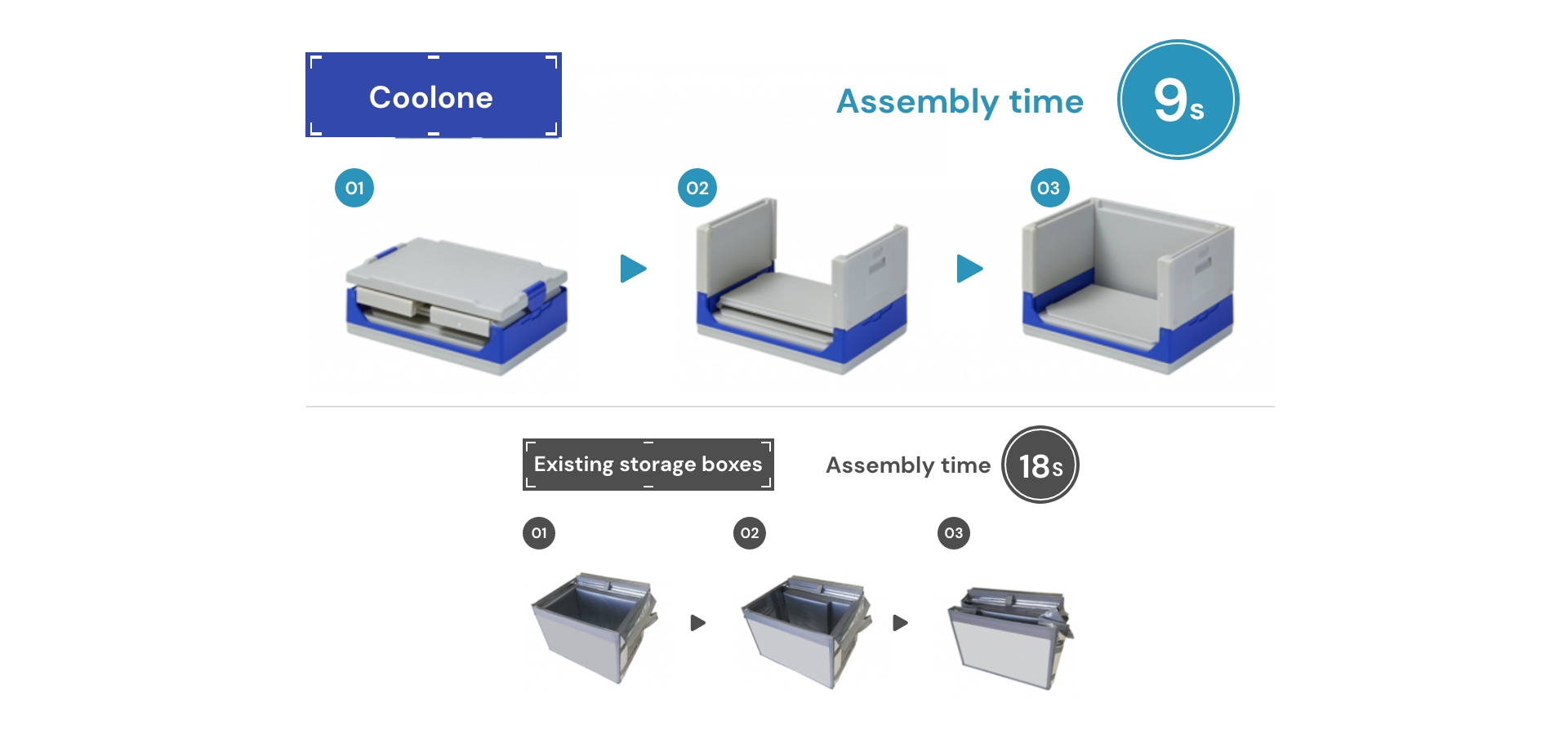 Coolone

Assembly time 9s

01

02

03

Existing storage boxes

Assembly time 18s

01

02

03